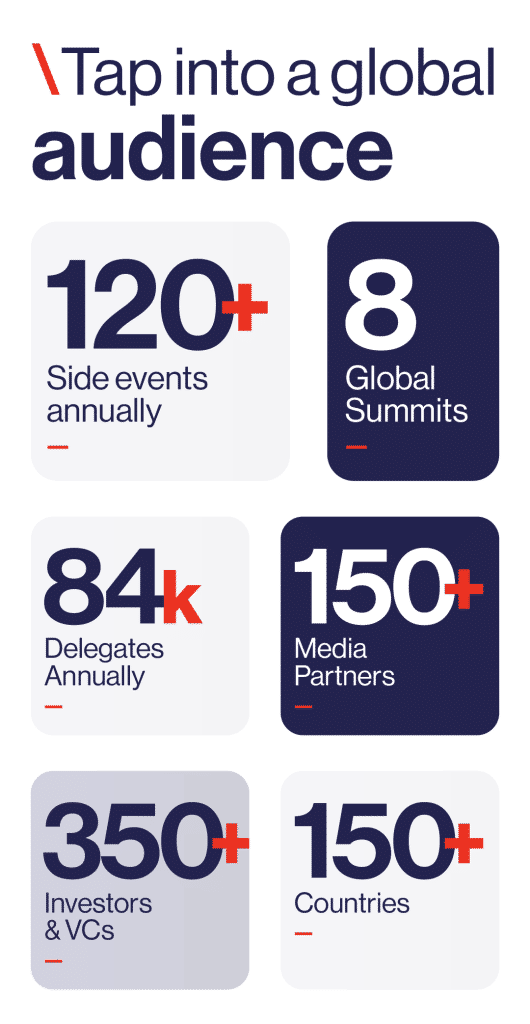 \Tap into a global audience

120+
Side events annually

8
Global Summits

84k
Delegates Annually

150+
Media Partners

350+
Investors & VCs

150+
Countries