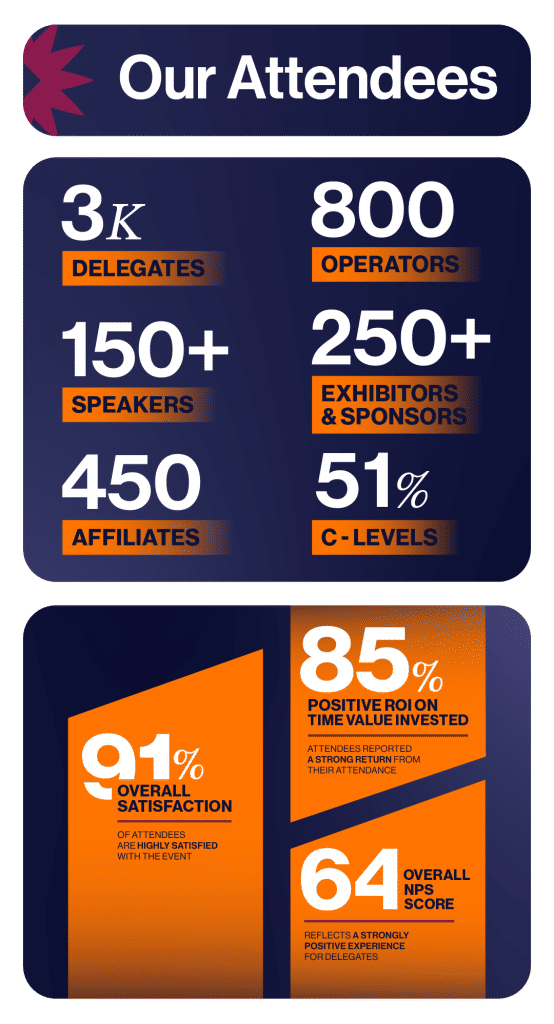 Our Attendees

3K
DELEGATES

800
OPERATORS

150+
SPEAKERS

250+
EXHIBITORS & SPONSORS

450
AFFILIATES

51%
C - LEVELS

91%
OVERALL SATISFACTION

OF ATTENDEES ARE HIGHLY SATISFIED WITH THE EVENT

85%
POSITIVE ROI ON TIME VALUE INVESTED

ATTENDEES REPORTED A STRONG RETURN FROM THEIR ATTENDANCE

64
OVERALL NPS SCORE

REFLECTS A STRONGLY POSITIVE EXPERIENCE FOR DELEGATES