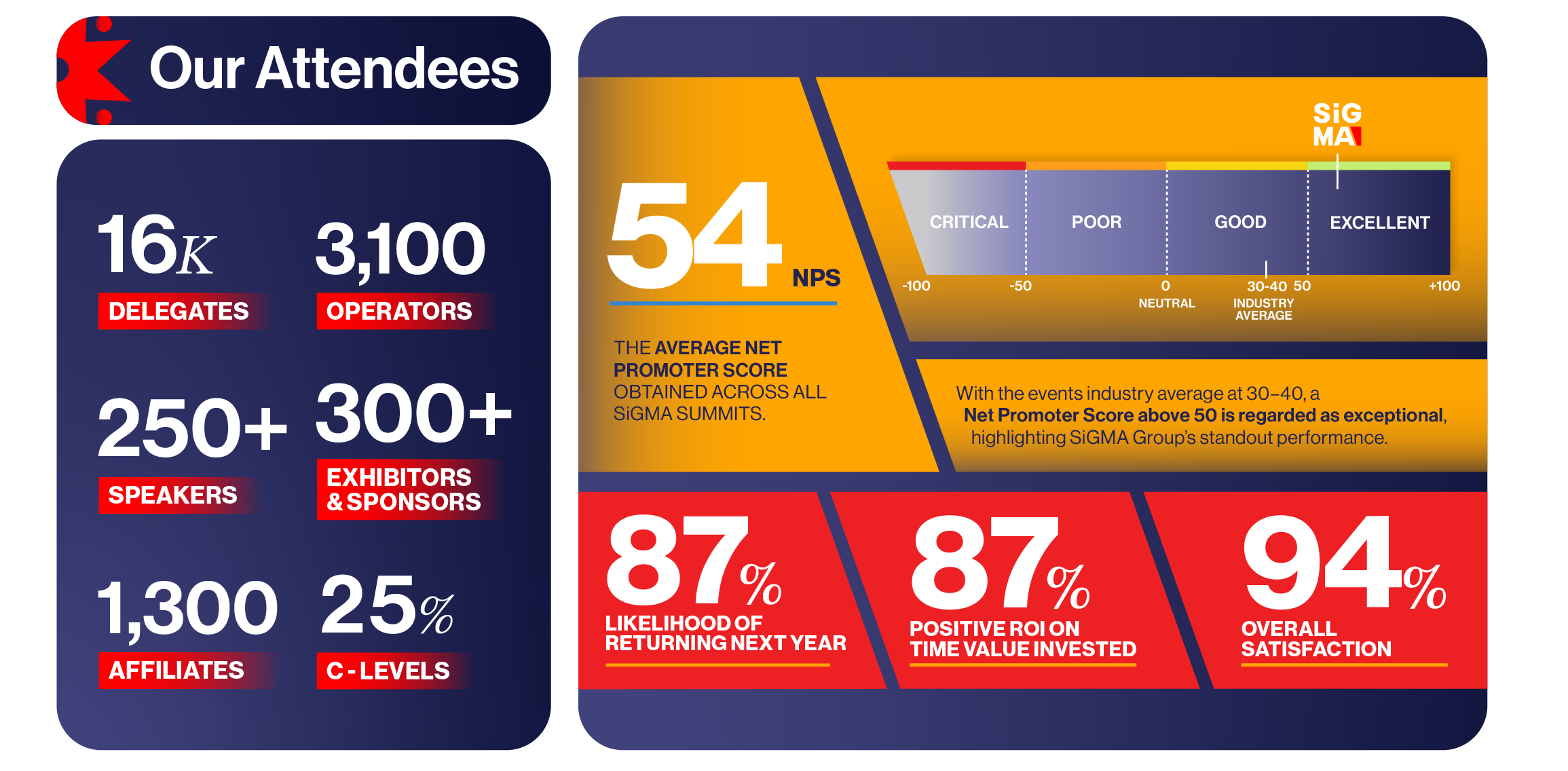 Our Attendees

16K
DELEGATES

3,100
OPERATORS

250+
SPEAKERS

300+
EXHIBITORS & SPONSORS

1,300
AFFILIATES

25%
C-LEVELS

54 NPS

THE AVERAGE NET PROMOTER SCORE OBTAINED ACROSS ALL SiGMA SUMMITS.

SiG MA

CRITICAL
POOR
GOOD
EXCELLENT

-100
-50
0
NEUTRAL
30-40
INDUSTRY AVERAGE
50
+100

With the events industry average at 30–40, a Net Promoter Score above 50 is regarded as exceptional, highlighting SiGMA Group's standout performance.

87%
LIKELIHOOD OF RETURNING NEXT YEAR

87%
POSITIVE ROI ON TIME VALUE INVESTED

94%
OVERALL SATISFACTION