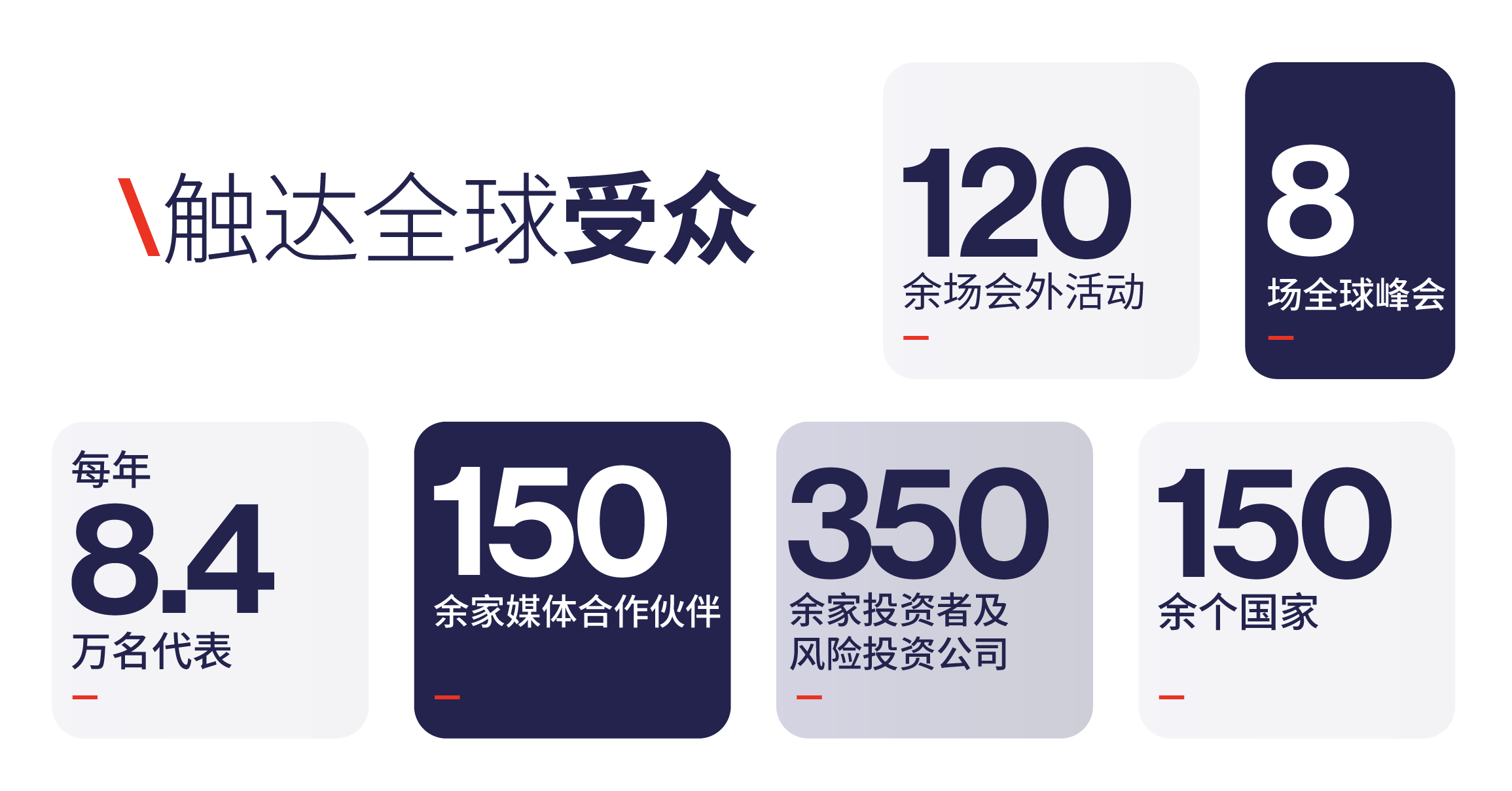 \触达全球受众

120
余场会外活动

8
场全球峰会

每年
8.4
万名代表

150
余家媒体合作伙伴

350
余家投资者及风险投资公司

150
余个国家