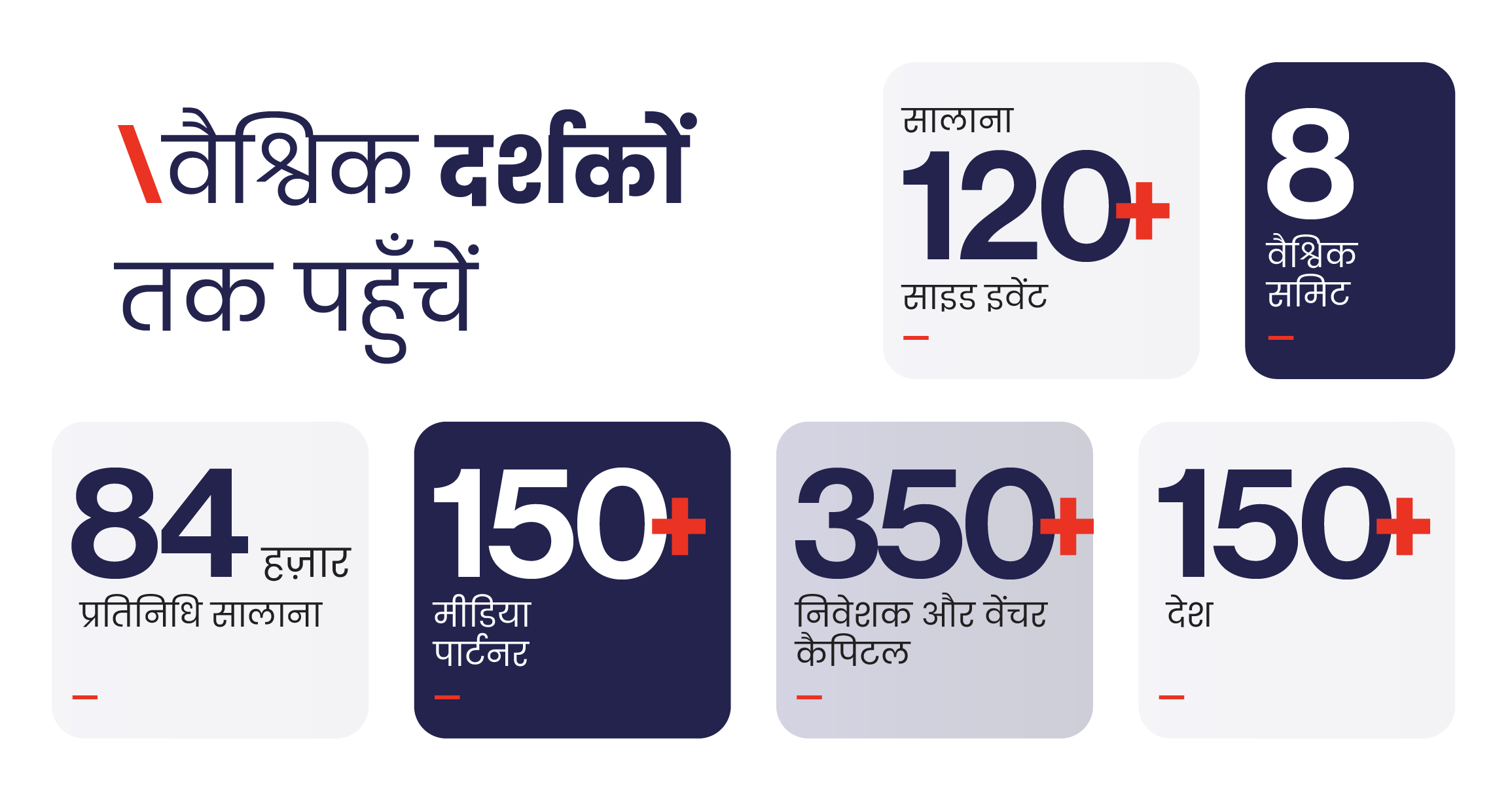 \वैश्विक दर्शकों तक पहुँचें

सालाना
120+
साइड इवेंट

8
वैश्विक समिट

84 हज़ार
प्रतिनिधि सालाना

150+
मीडिया पार्टनर

350+
निवेशक और वेंचर कैपिटल

150+
देश