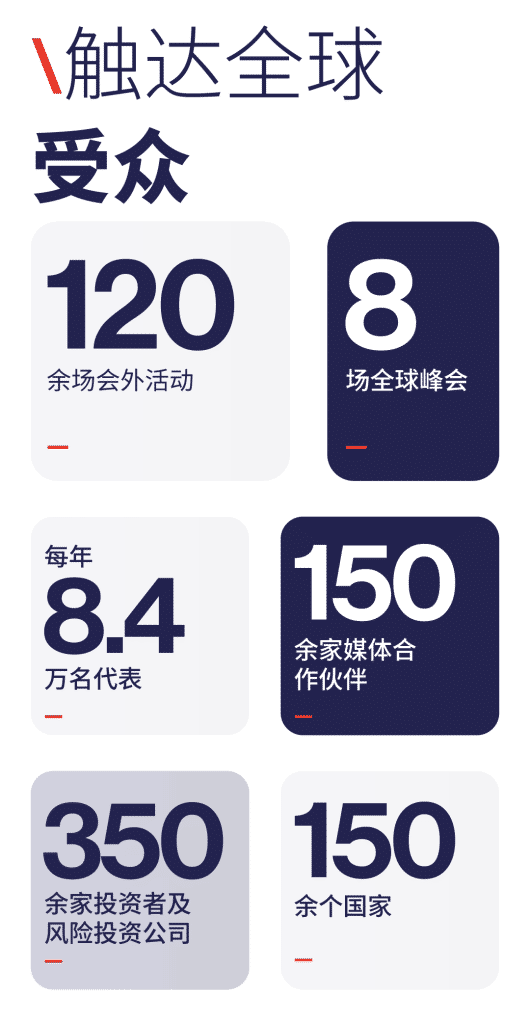 \触达全球
受众

120
余场会外活动

8
场全球峰会

每年
8.4
万名代表

150
余家媒体合作伙伴

350
余家投资者及风险投资公司

150
余个国家