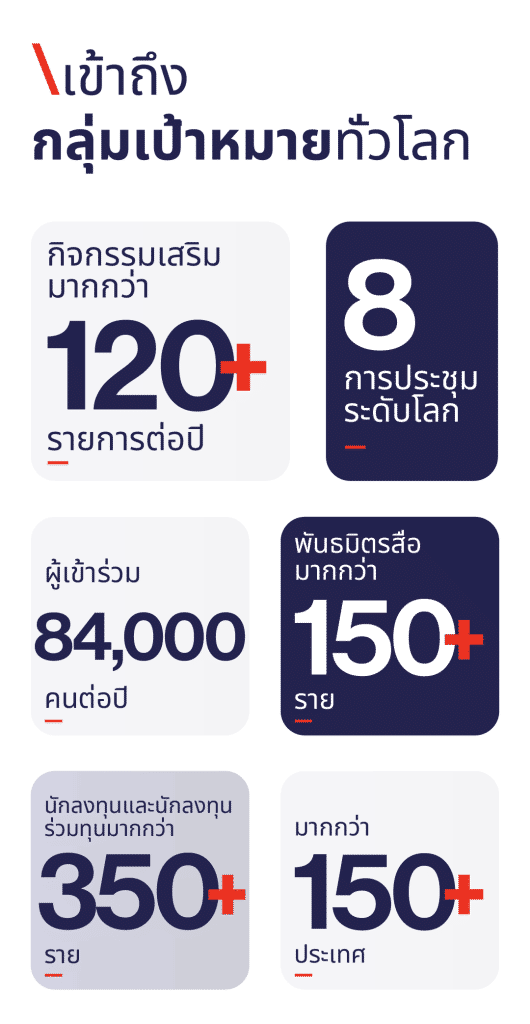 \เข้าถึง
กลุ่มเป้าหมายทั่วโลก

กิจกรรมเสริม มากกว่า
120+
รายการต่อปี

8
การประชุม ระดับโลก

ผู้เข้าร่วม
84,000
คนต่อปี

พันธมิตรสื่อ มากกว่า
150+
ราย

นักลงทุนและนักลงทุน ร่วมทุนมากกว่า
350+
ราย

มากกว่า
150+
ประเทศ