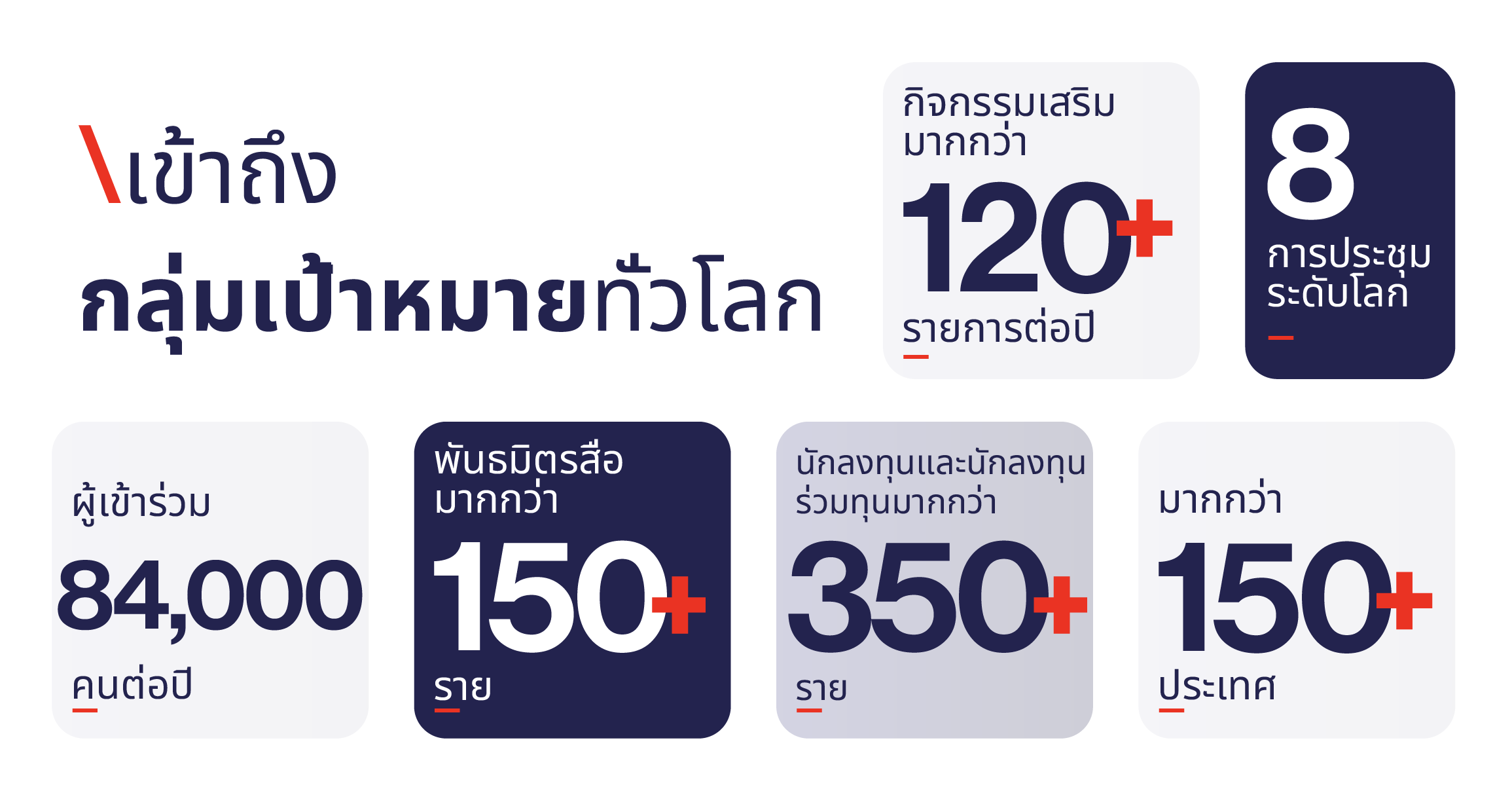 \เข้าถึง
กลุ่มเป้าหมายทั่วโลก

กิจกรรมเสริม
มากกว่า
120+
รายการต่อปี

8
การประชุม
ระดับโลก

ผู้เข้าร่วม
84,000
คนต่อปี

พันธมิตรสื่อ
มากกว่า
150+
ราย

นักลงทุนและนักลงทุน
ร่วมทุนมากกว่า
350+
ราย

มากกว่า
150+
ประเทศ