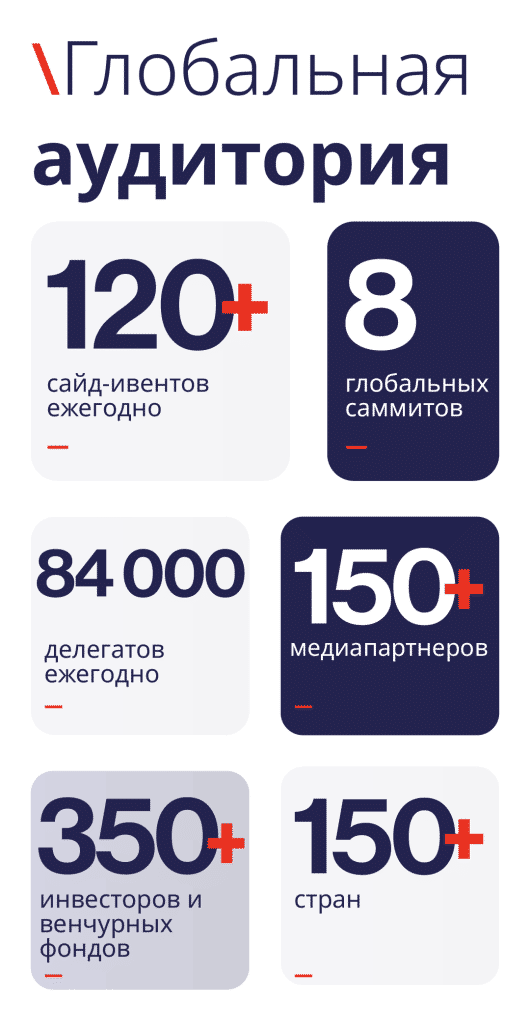 \Глобальная аудитория

120+
сайд-ивентов ежегодно

8
глобальных саммитов

84 000
делегатов ежегодно

150+
медиапартнеров

350+
инвесторов и венчурных фондов

150+
стран