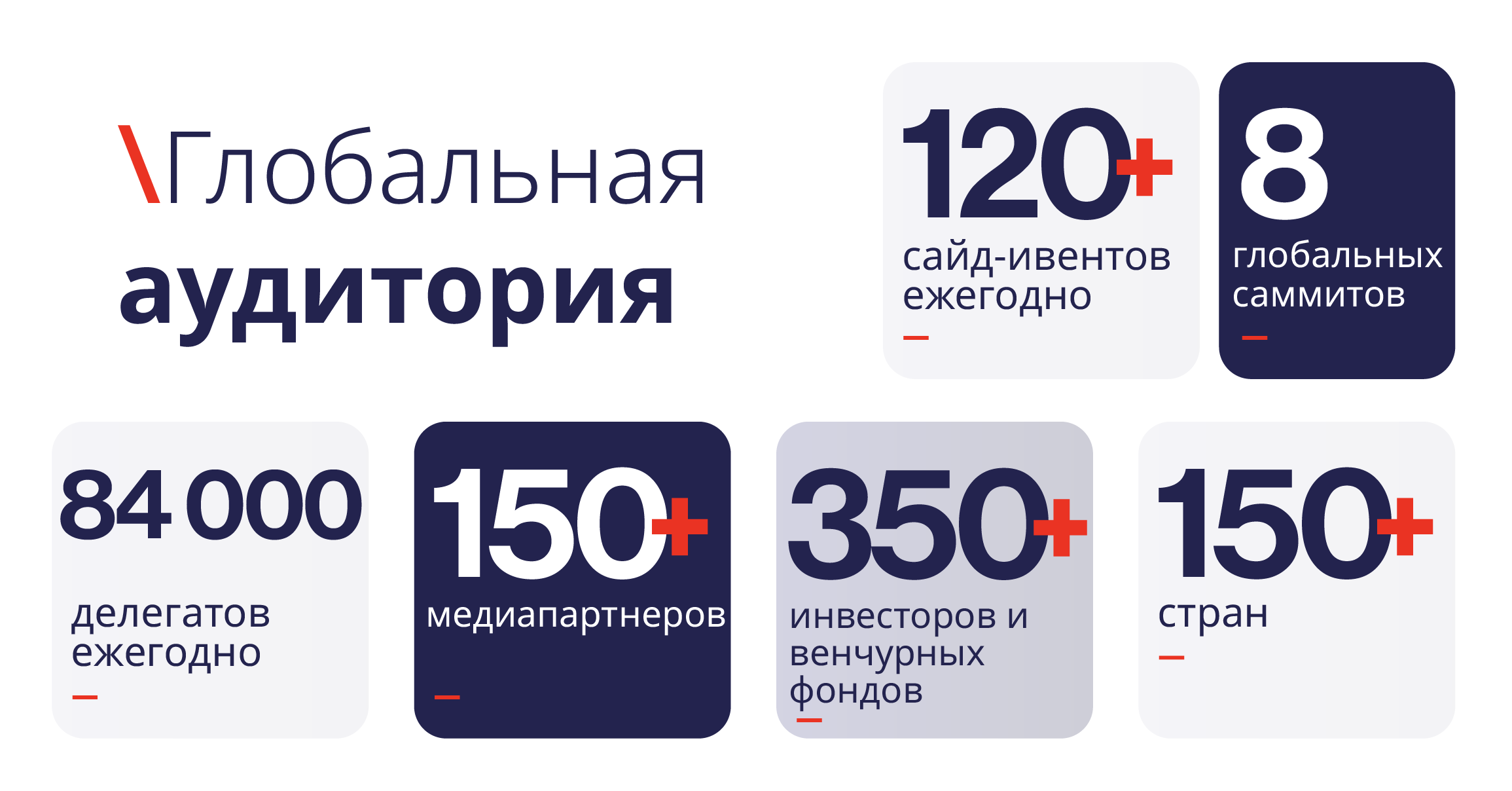 \Глобальная
аудитория

120+
сайд-ивентов ежегодно

8
глобальных саммитов

84 000
делегатов ежегодно

150+
медиапартнеров

350+
инвесторов и венчурных фондов

150+
стран