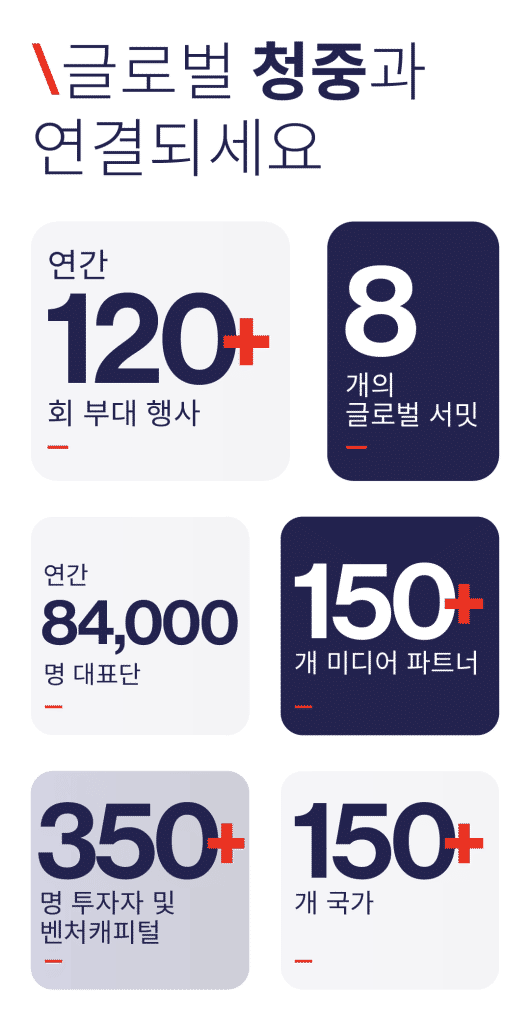 \글로벌 청중과 연결되세요

연간
120+
회 부대 행사

8
개의
글로벌 서밋

연간
84,000
명 대표단

150+
개 미디어 파트너

350+
명 투자자 및
벤처캐피털

150+
개 국가