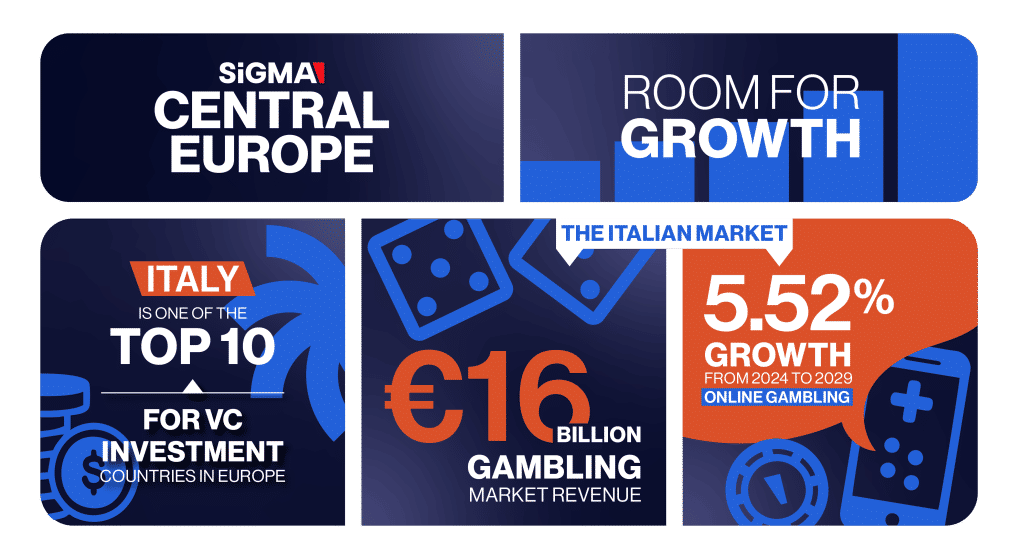 SiGMA CENTRAL EUROPE

ROOM FOR GROWTH

ITALY IS ONE OF THE TOP 10 FOR VC INVESTMENT COUNTRIES IN EUROPE

THE ITALIAN MARKET

€16 BILLION GAMBLING MARKET REVENUE

5.52% GROWTH FROM 2024 TO 2029 ONLINE GAMBLING