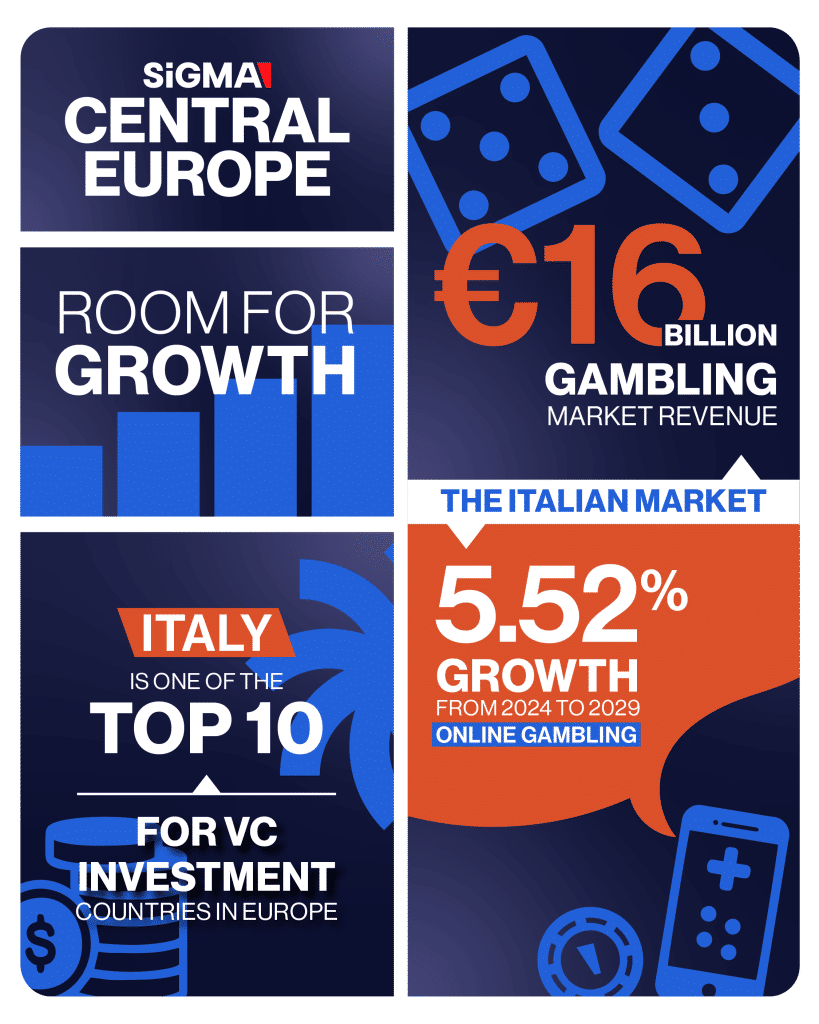 SiGMA
CENTRAL EUROPE

ROOM FOR GROWTH

ITALY
IS ONE OF THE
TOP 10
FOR VC INVESTMENT
COUNTRIES IN EUROPE

€16 BILLION
GAMBLING
MARKET REVENUE

THE ITALIAN MARKET

5.52%
GROWTH
FROM 2024 TO 2029
ONLINE GAMBLING

$